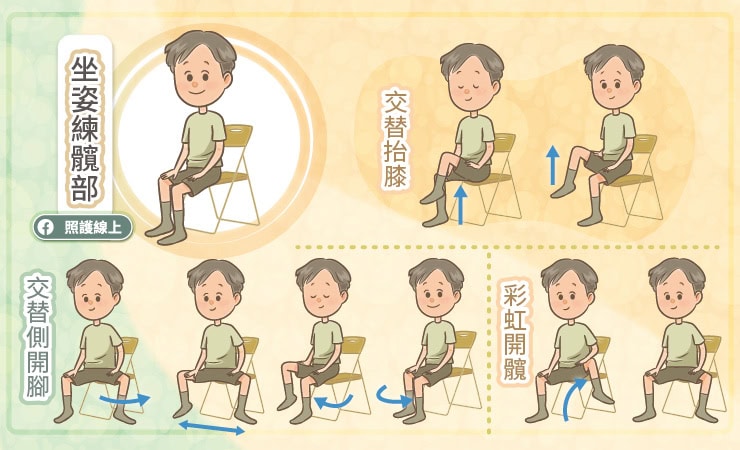 坐姿練髖部

照護線上

交替抬膝

交替側開腳

彩虹開髖